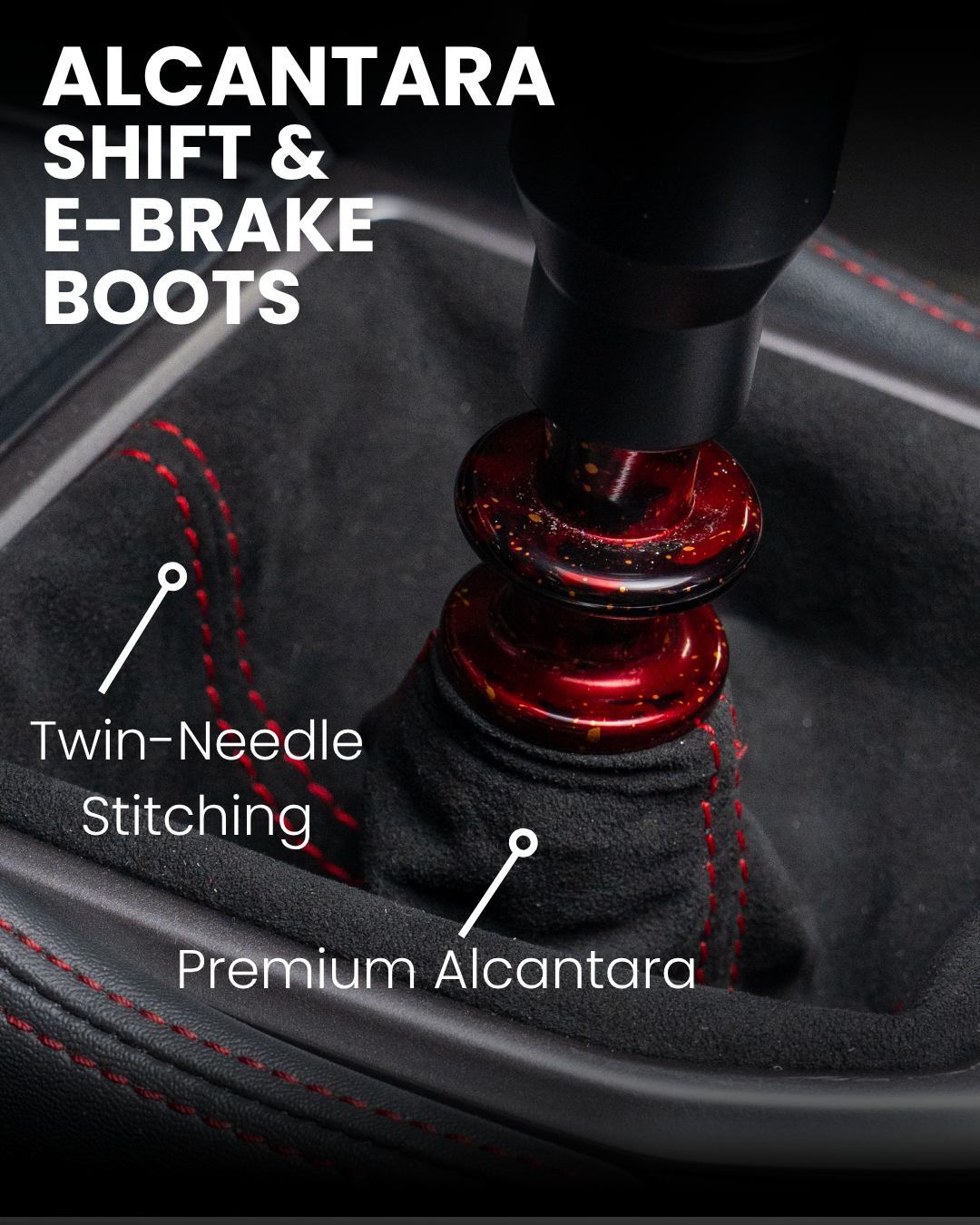 ALCANTARA SHIFT & E-BRAKE BOOTS

Twin-Needle Stitching

Premium Alcantara