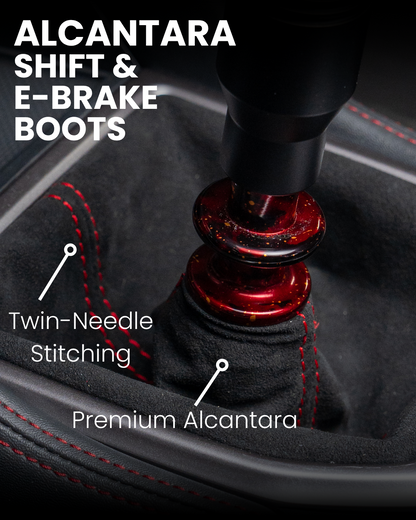 ALCANTARA SHIFT & E-BRAKE BOOTS

Twin-Needle Stitching

Premium Alcantara