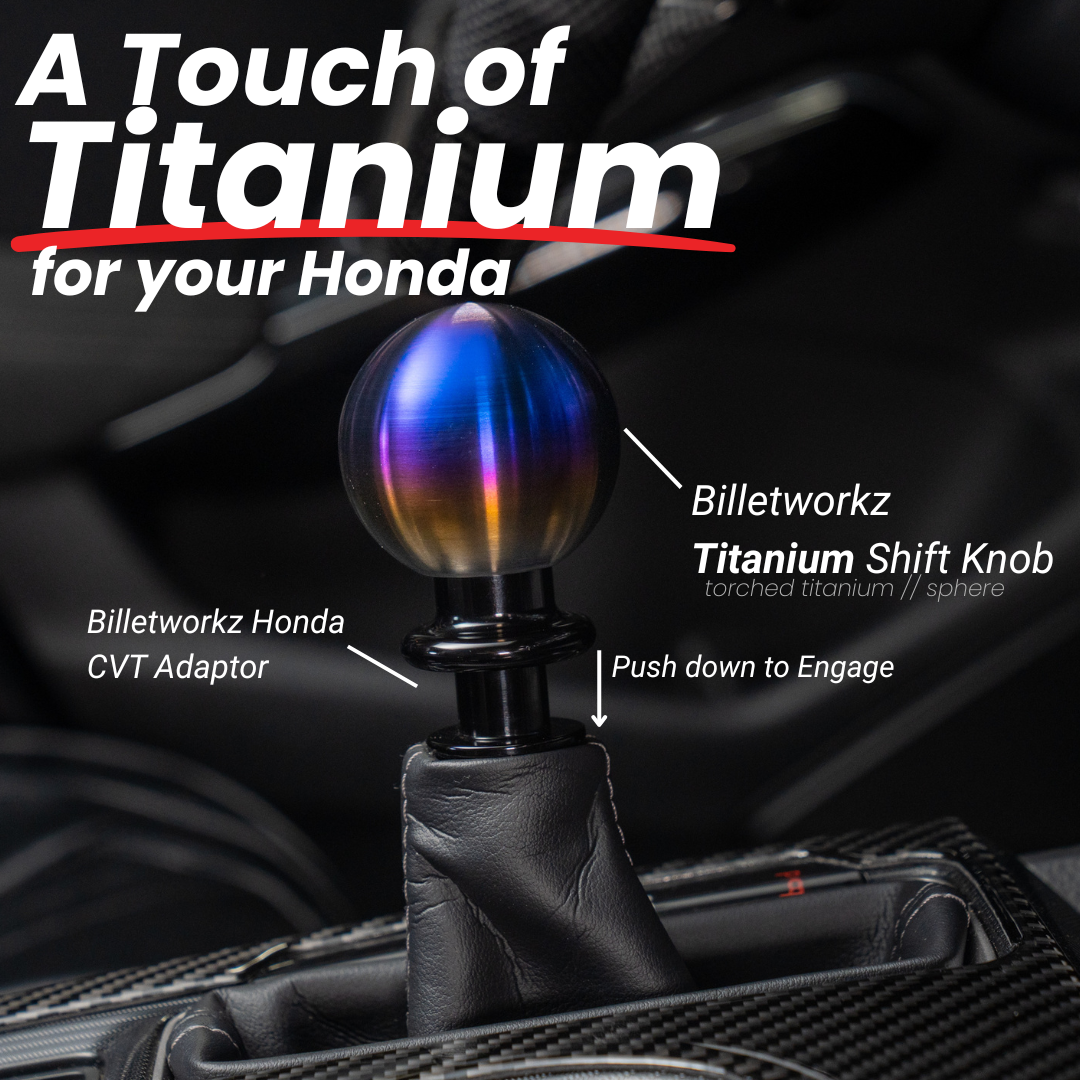 A Touch of
Titanium
for your Honda

Billetworkz
Titanium Shift Knob
torched titanium // sphere

Billetworkz Honda
CVT Adaptor

Push down to Engage