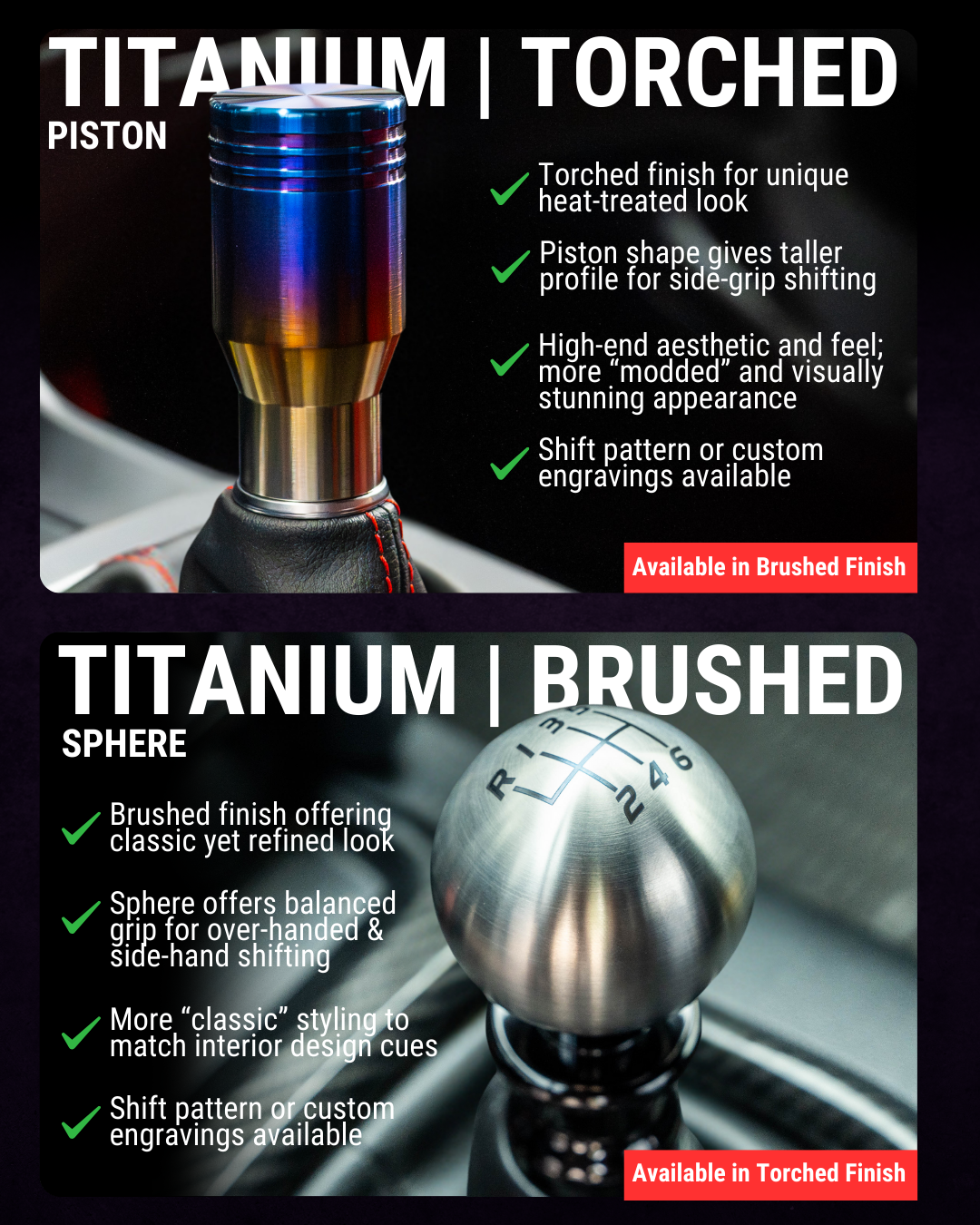 TITANIUM | TORCHED
PISTON

Torched finish for unique heat-treated look

Piston shape gives taller profile for side-grip shifting

High-end aesthetic and feel; more “modded” and visually stunning appearance

Shift pattern or custom engravings available

Available in Brushed Finish

TITANIUM | BRUSHED
SPHERE

R 1 3 5 2 4 6

Brushed finish offering classic yet refined look

Sphere offers balanced grip for over-handed & side-hand shifting

More “classic” styling to match interior design cues

Shift pattern or custom engravings available

Available in Torched Finish