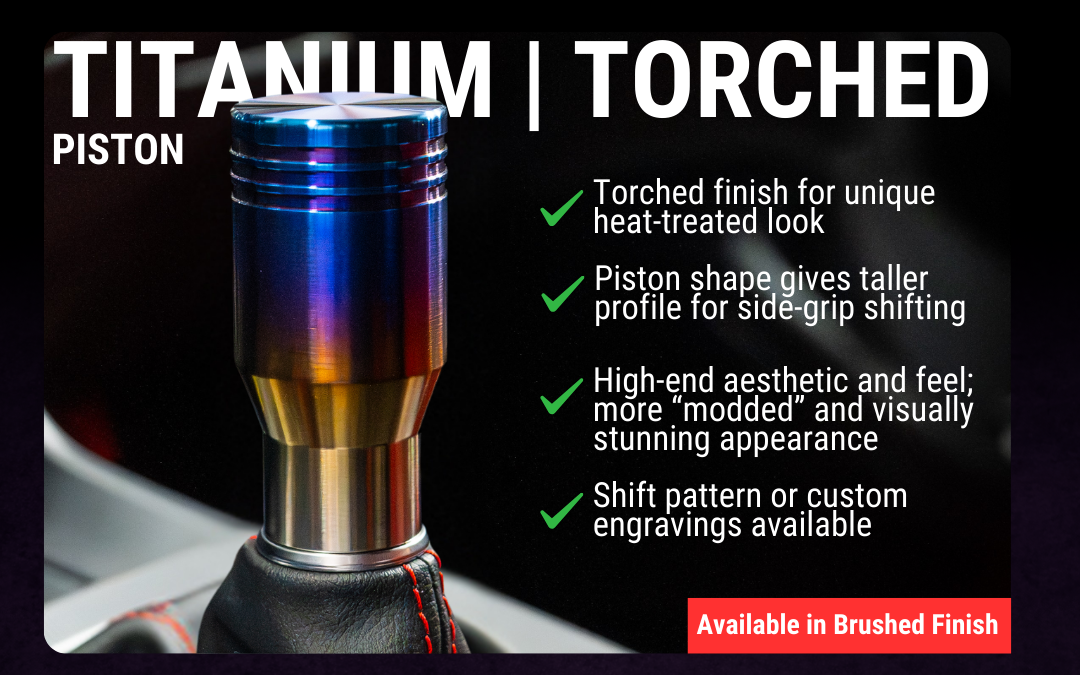 TITANIUM | TORCHED
PISTON

Torched finish for unique heat-treated look

Piston shape gives taller profile for side-grip shifting

High-end aesthetic and feel; more “modded” and visually stunning appearance

Shift pattern or custom engravings available

Available in Brushed Finish