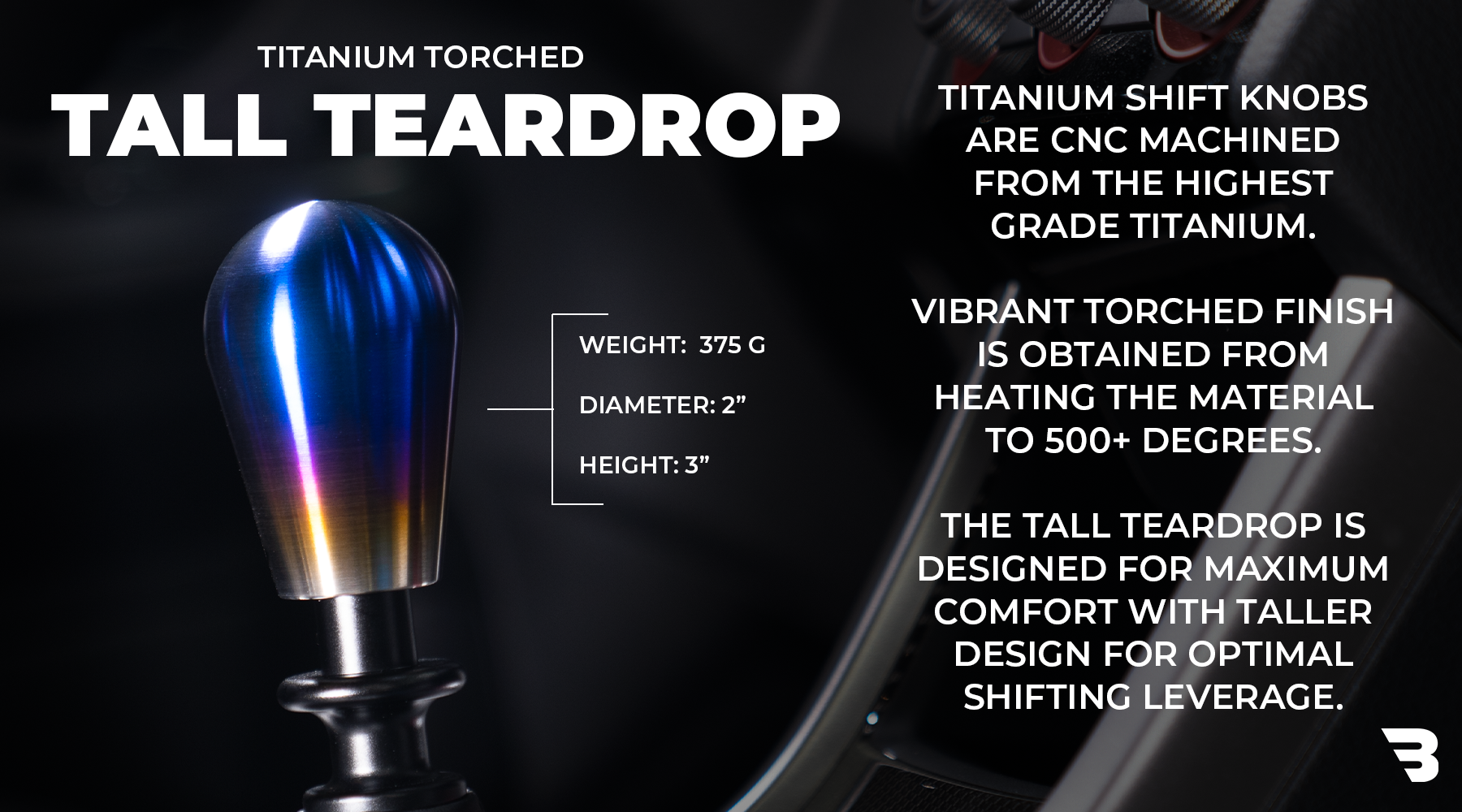 TITANIUM TORCHED
TALL TEARDROP

WEIGHT: 375 G

DIAMETER: 2”

HEIGHT: 3”

TITANIUM SHIFT KNOBS ARE CNC MACHINED FROM THE HIGHEST GRADE TITANIUM.

VIBRANT TORCHED FINISH IS OBTAINED FROM HEATING THE MATERIAL TO 500+ DEGREES.

THE TALL TEARDROP IS DESIGNED FOR MAXIMUM COMFORT WITH TALLER DESIGN FOR OPTIMAL SHIFTING LEVERAGE.