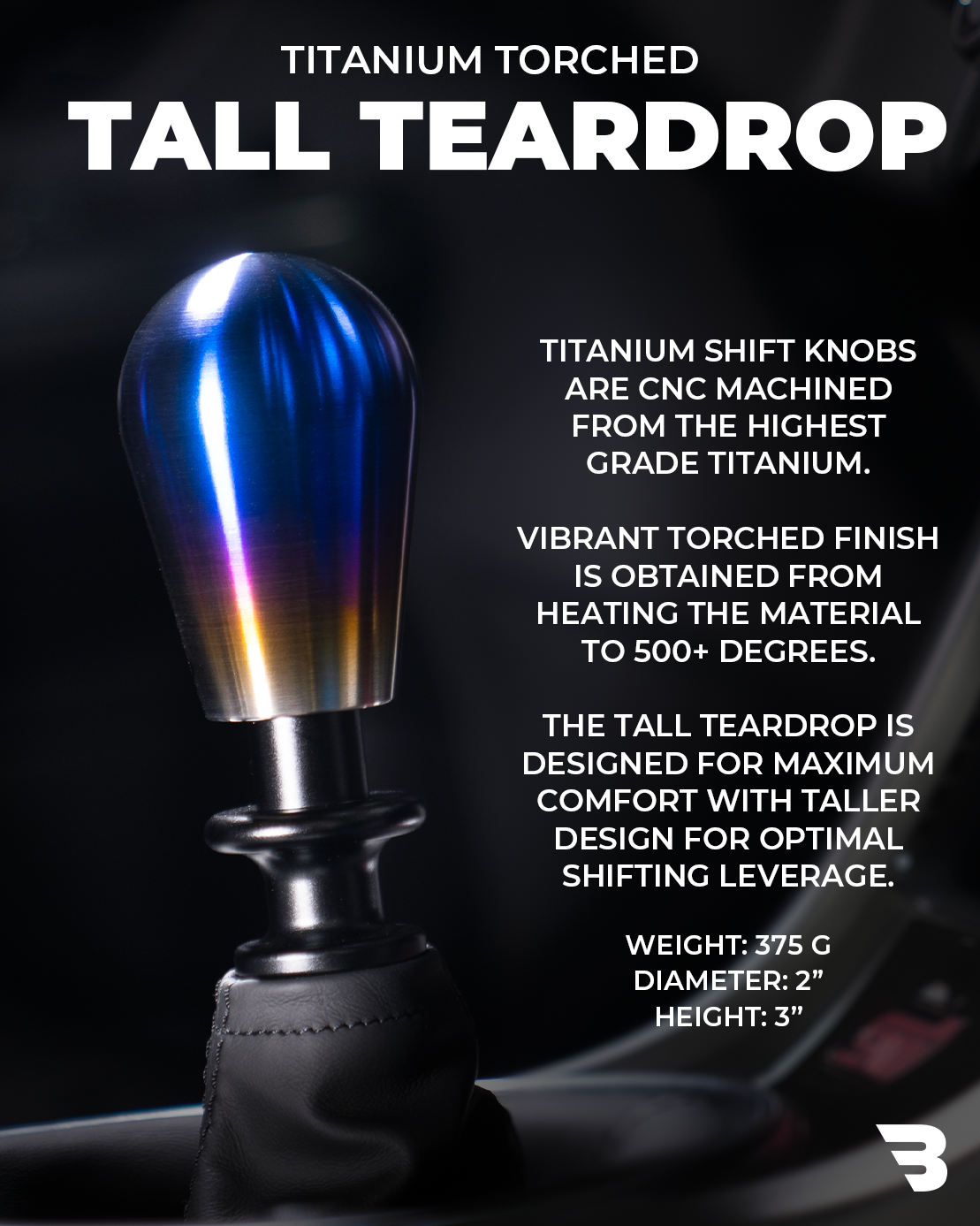 TITANIUM TORCHED
TALL TEARDROP

TITANIUM SHIFT KNOBS ARE CNC MACHINED FROM THE HIGHEST GRADE TITANIUM.

VIBRANT TORCHED FINISH IS OBTAINED FROM HEATING THE MATERIAL TO 500+ DEGREES.

THE TALL TEARDROP IS DESIGNED FOR MAXIMUM COMFORT WITH TALLER DESIGN FOR OPTIMAL SHIFTING LEVERAGE.

WEIGHT: 375 G
DIAMETER: 2”
HEIGHT: 3”