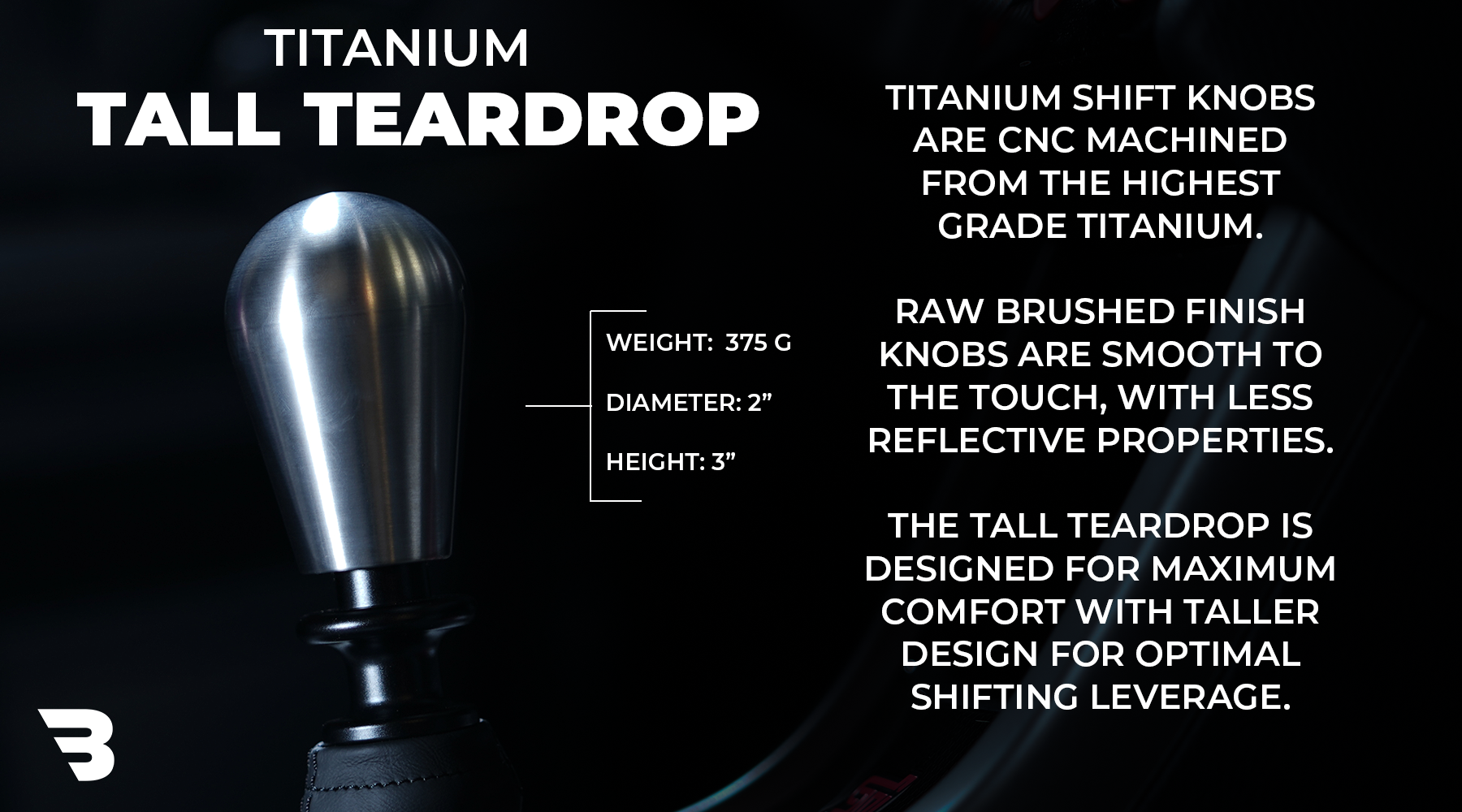 TITANIUM
TALL TEARDROP

WEIGHT: 375 G
DIAMETER: 2”
HEIGHT: 3”

TITANIUM SHIFT KNOBS ARE CNC MACHINED FROM THE HIGHEST GRADE TITANIUM.

RAW BRUSHED FINISH KNOBS ARE SMOOTH TO THE TOUCH, WITH LESS REFLECTIVE PROPERTIES.

THE TALL TEARDROP IS DESIGNED FOR MAXIMUM COMFORT WITH TALLER DESIGN FOR OPTIMAL SHIFTING LEVERAGE.