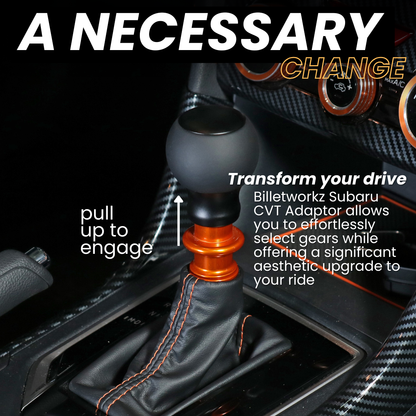 A NECESSARY
CHANGE

pull up to engage

Transform your drive
Billetworkz Subaru CVT Adaptor allows you to effortlessly select gears while offering a significant aesthetic upgrade to your ride