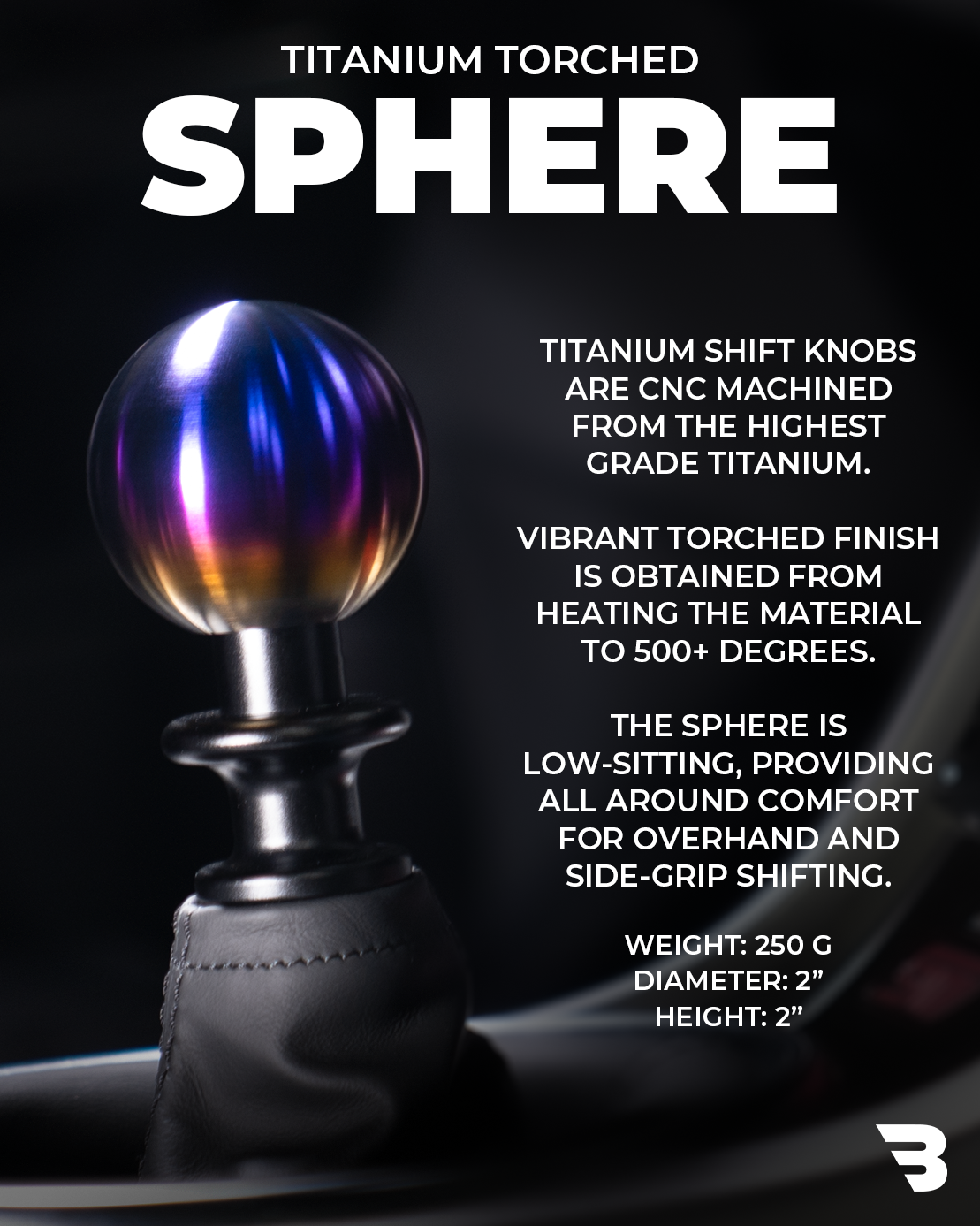 TITANIUM TORCHED
SPHERE

TITANIUM SHIFT KNOBS ARE CNC MACHINED FROM THE HIGHEST GRADE TITANIUM.

VIBRANT TORCHED FINISH IS OBTAINED FROM HEATING THE MATERIAL TO 500+ DEGREES.

THE SPHERE IS LOW-SITTING, PROVIDING ALL AROUND COMFORT FOR OVERHAND AND SIDE-GRIP SHIFTING.

WEIGHT: 250 G
DIAMETER: 2”
HEIGHT: 2”