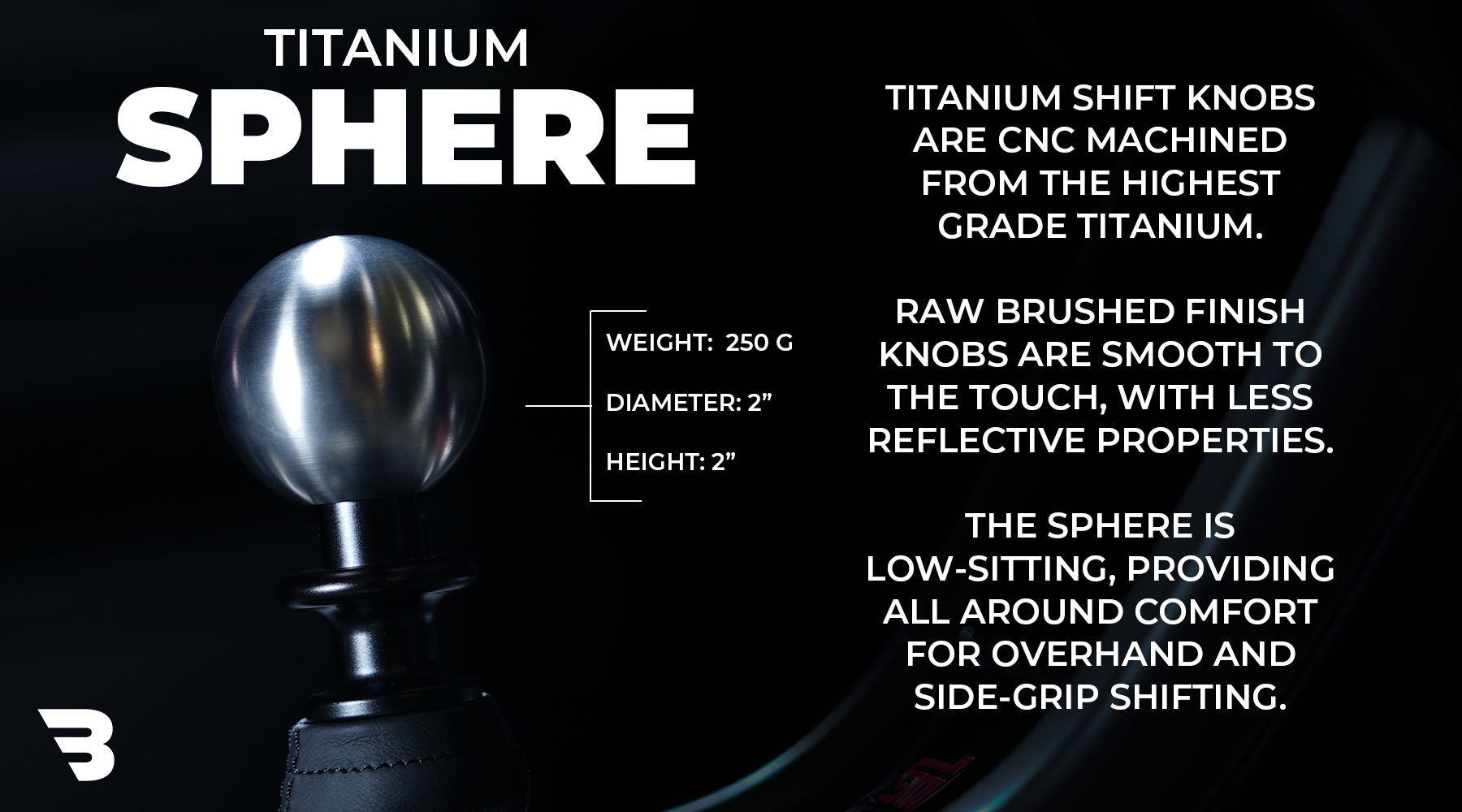 TITANIUM
SPHERE

WEIGHT: 250 G

DIAMETER: 2”

HEIGHT: 2”

TITANIUM SHIFT KNOBS ARE CNC MACHINED FROM THE HIGHEST GRADE TITANIUM.

RAW BRUSHED FINISH KNOBS ARE SMOOTH TO THE TOUCH, WITH LESS REFLECTIVE PROPERTIES.

THE SPHERE IS LOW-SITTING, PROVIDING ALL AROUND COMFORT FOR OVERHAND AND SIDE-GRIP SHIFTING.