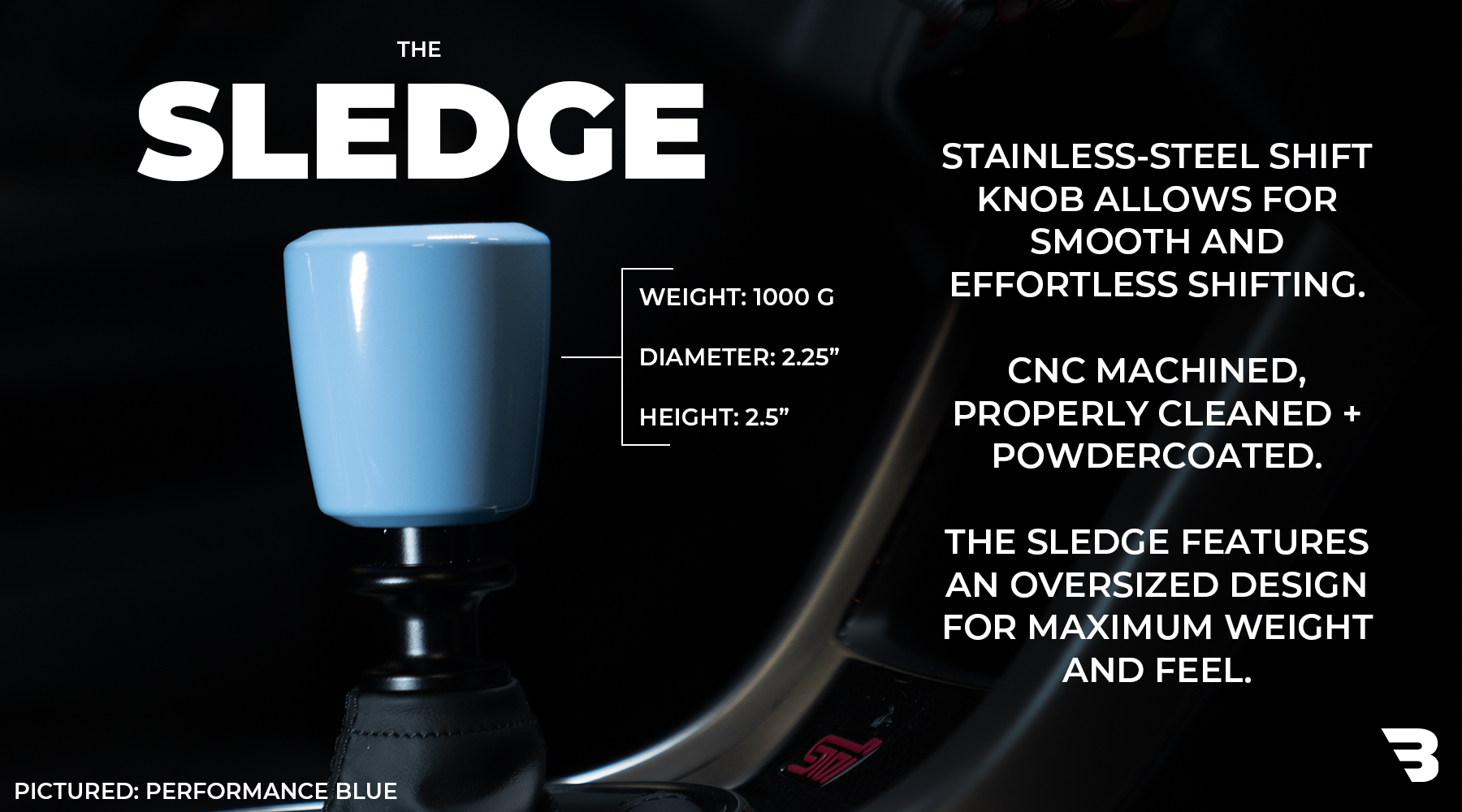 THE
SLEDGE

WEIGHT: 1000 G

DIAMETER: 2.25”

HEIGHT: 2.5”

STAINLESS-STEEL SHIFT KNOB ALLOWS FOR SMOOTH AND EFFORTLESS SHIFTING.

CNC MACHINED, PROPERLY CLEANED + POWDERCOATED.

THE SLEDGE FEATURES AN OVERSIZED DESIGN FOR MAXIMUM WEIGHT AND FEEL.

STI

PICTURED: PERFORMANCE BLUE