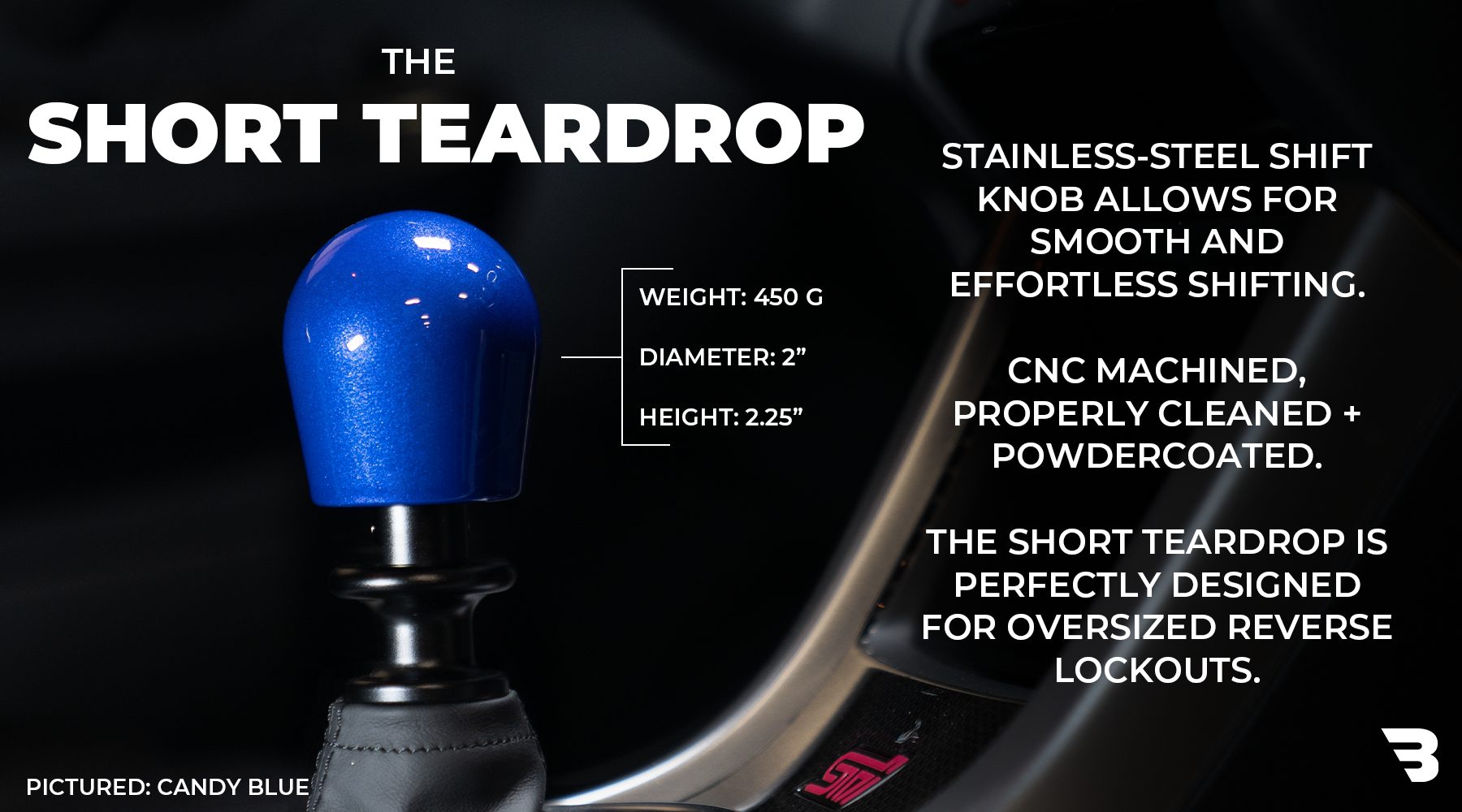 THE
SHORT TEARDROP

WEIGHT: 450 G
DIAMETER: 2”
HEIGHT: 2.25”

STAINLESS-STEEL SHIFT KNOB ALLOWS FOR SMOOTH AND EFFORTLESS SHIFTING.

CNC MACHINED, PROPERLY CLEANED + POWDERCOATED.

THE SHORT TEARDROP IS PERFECTLY DESIGNED FOR OVERSIZED REVERSE LOCKOUTS.

PICTURED: CANDY BLUE

STI