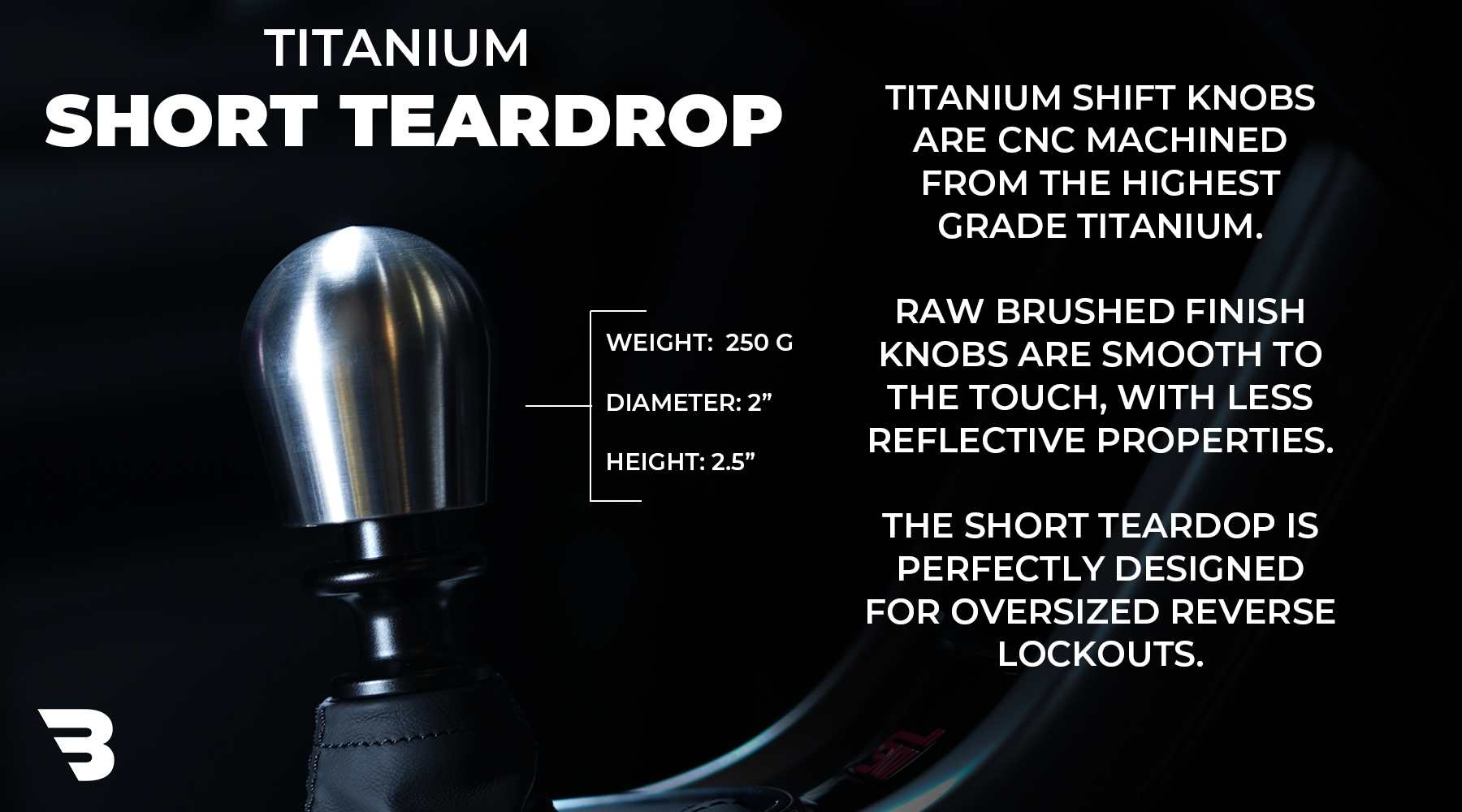 TITANIUM
SHORT TEARDROP

WEIGHT: 250 G

DIAMETER: 2”

HEIGHT: 2.5”

TITANIUM SHIFT KNOBS ARE CNC MACHINED FROM THE HIGHEST GRADE TITANIUM.

RAW BRUSHED FINISH KNOBS ARE SMOOTH TO THE TOUCH, WITH LESS REFLECTIVE PROPERTIES.

THE SHORT TEARDOP IS PERFECTLY DESIGNED FOR OVERSIZED REVERSE LOCKOUTS.