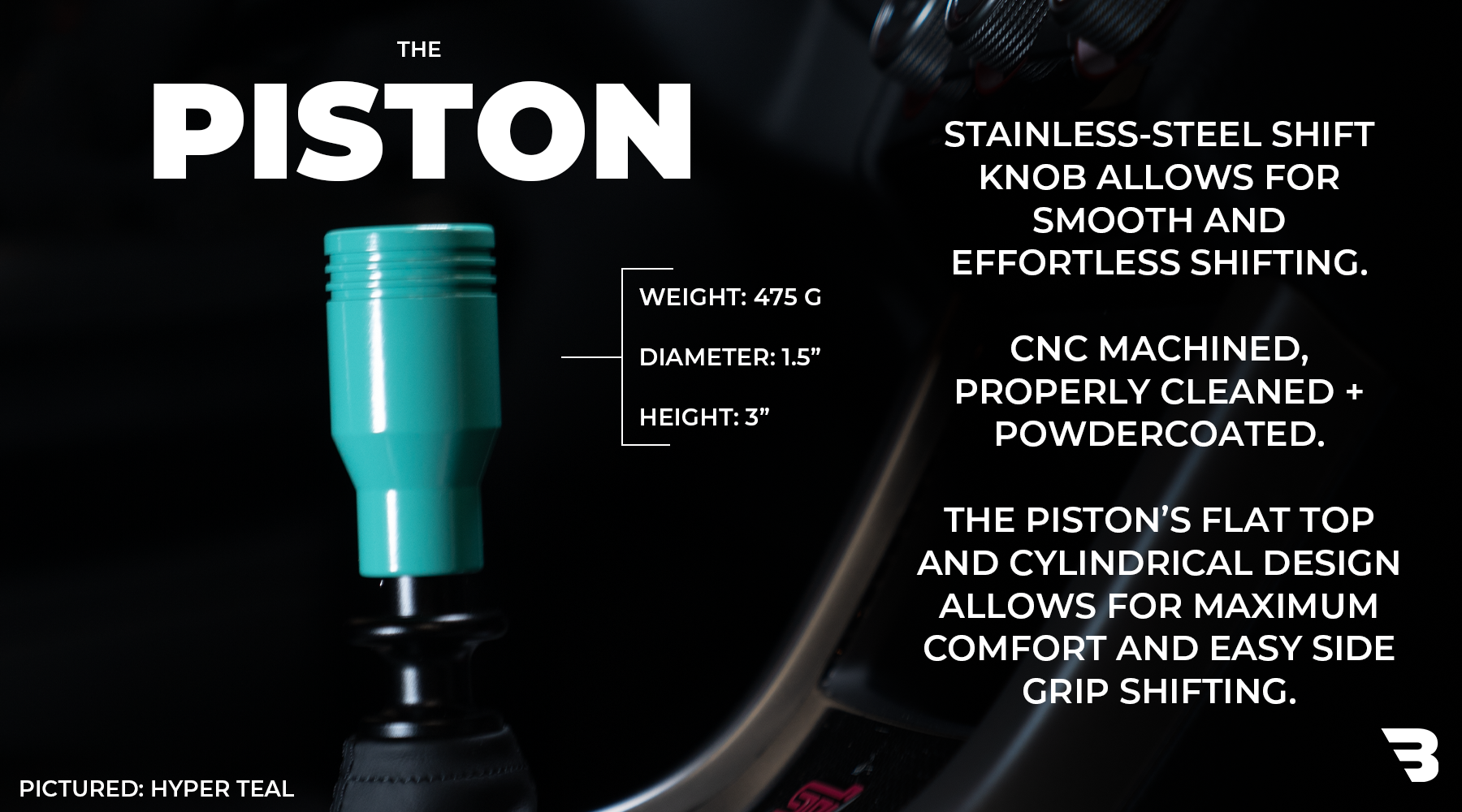 THE
PISTON

WEIGHT: 475 G

DIAMETER: 1.5”

HEIGHT: 3”

STAINLESS-STEEL SHIFT KNOB ALLOWS FOR SMOOTH AND EFFORTLESS SHIFTING.

CNC MACHINED, PROPERLY CLEANED + POWDERCOATED.

THE PISTON’S FLAT TOP AND CYLINDRICAL DESIGN ALLOWS FOR MAXIMUM COMFORT AND EASY SIDE GRIP SHIFTING.

PICTURED: HYPER TEAL