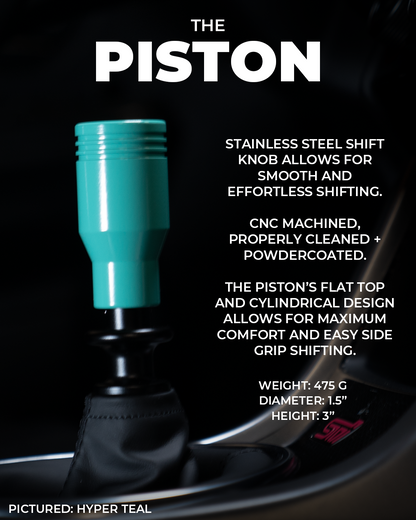 THE
PISTON

STAINLESS STEEL SHIFT KNOB ALLOWS FOR SMOOTH AND EFFORTLESS SHIFTING.

CNC MACHINED, PROPERLY CLEANED + POWDERCOATED.

THE PISTON'S FLAT TOP AND CYLINDRICAL DESIGN ALLOWS FOR MAXIMUM COMFORT AND EASY SIDE GRIP SHIFTING.

WEIGHT: 475 G
DIAMETER: 1.5"
HEIGHT: 3"

STI

PICTURED: HYPER TEAL