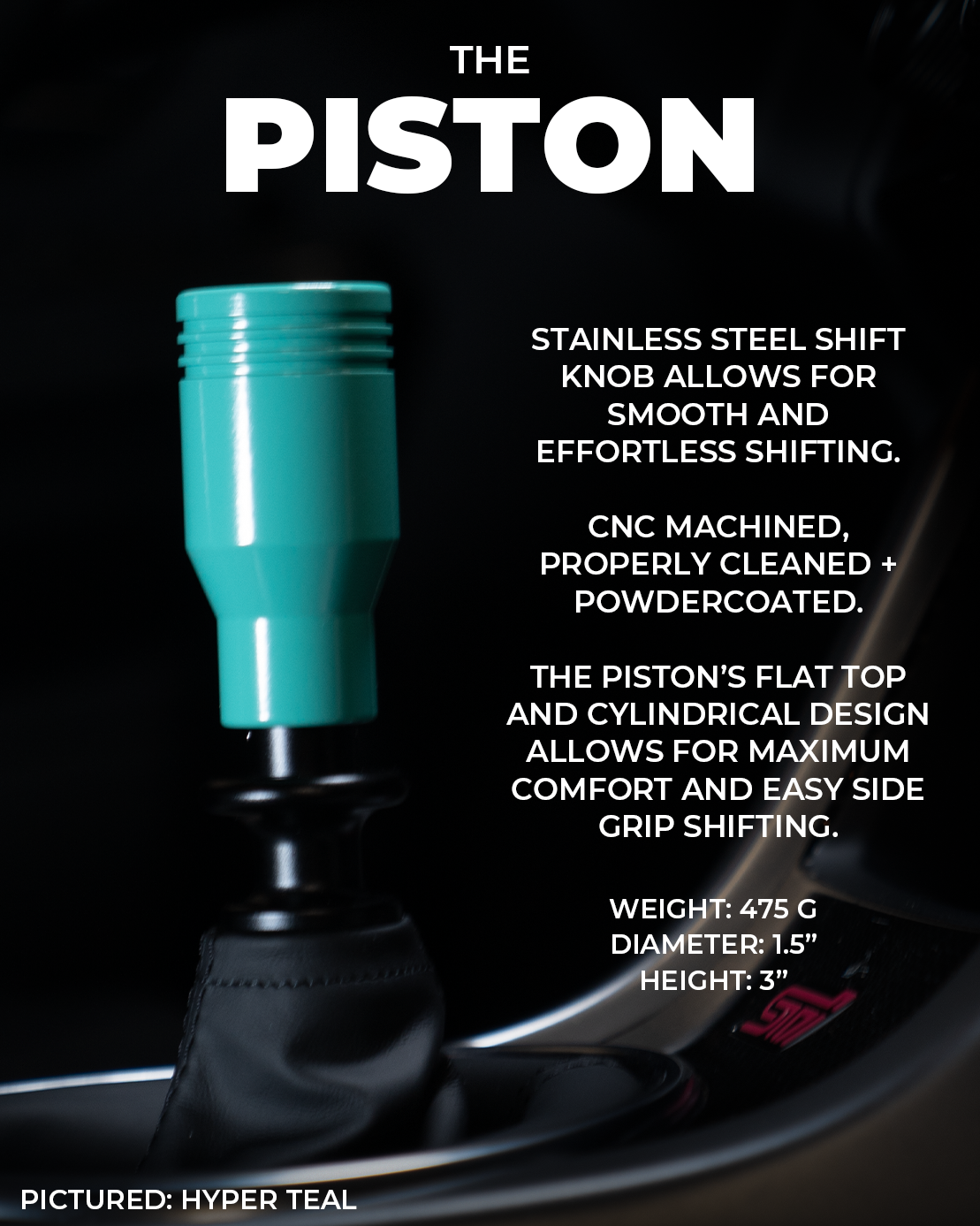 THE
PISTON

STAINLESS STEEL SHIFT KNOB ALLOWS FOR SMOOTH AND EFFORTLESS SHIFTING.

CNC MACHINED, PROPERLY CLEANED + POWDERCOATED.

THE PISTON'S FLAT TOP AND CYLINDRICAL DESIGN ALLOWS FOR MAXIMUM COMFORT AND EASY SIDE GRIP SHIFTING.

WEIGHT: 475 G
DIAMETER: 1.5"
HEIGHT: 3"

STI

PICTURED: HYPER TEAL