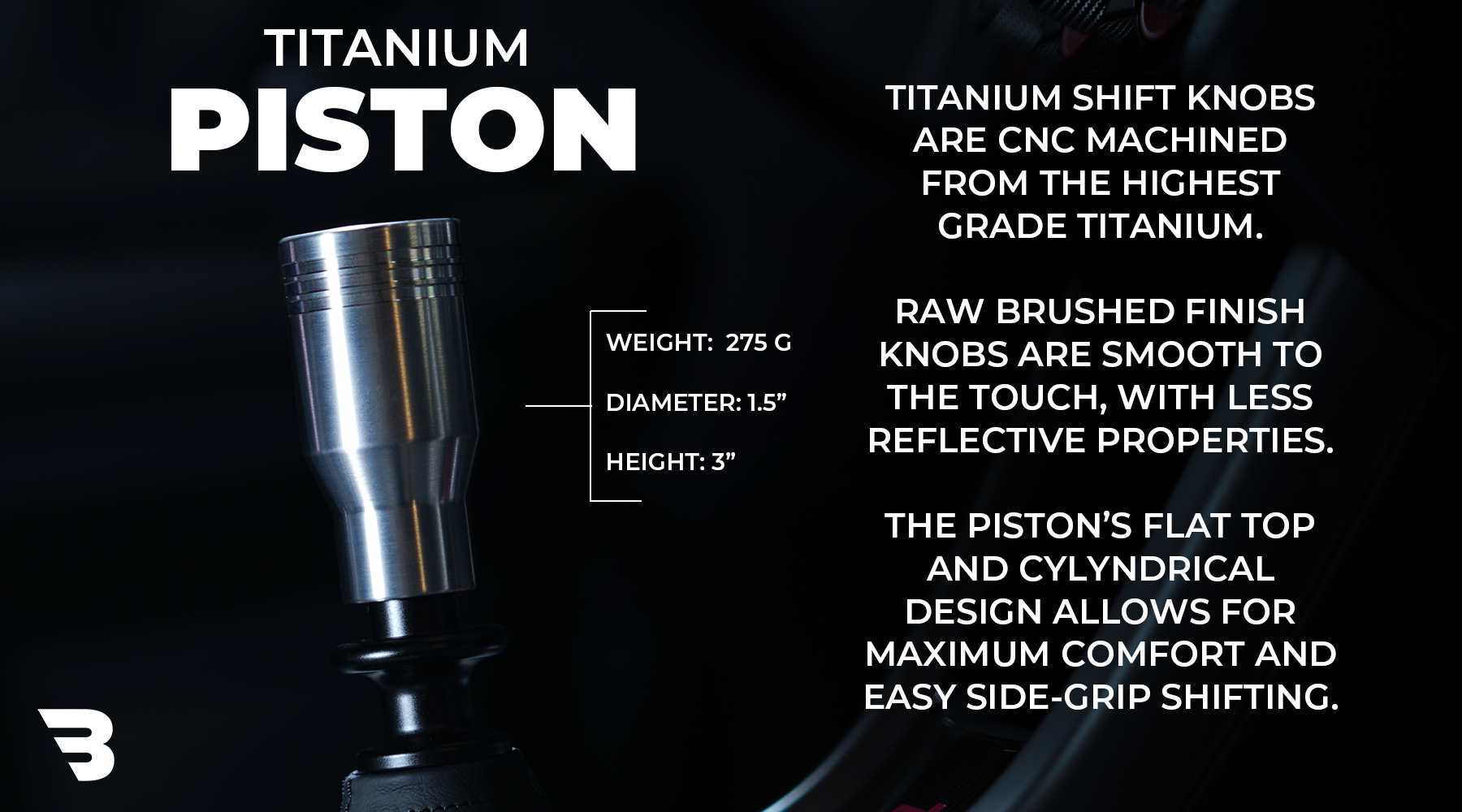 TITANIUM
PISTON

WEIGHT: 275 G
DIAMETER: 1.5”
HEIGHT: 3”

TITANIUM SHIFT KNOBS ARE CNC MACHINED FROM THE HIGHEST GRADE TITANIUM.

RAW BRUSHED FINISH KNOBS ARE SMOOTH TO THE TOUCH, WITH LESS REFLECTIVE PROPERTIES.

THE PISTON’S FLAT TOP AND CYLYNDRICAL DESIGN ALLOWS FOR MAXIMUM COMFORT AND EASY SIDE-GRIP SHIFTING.