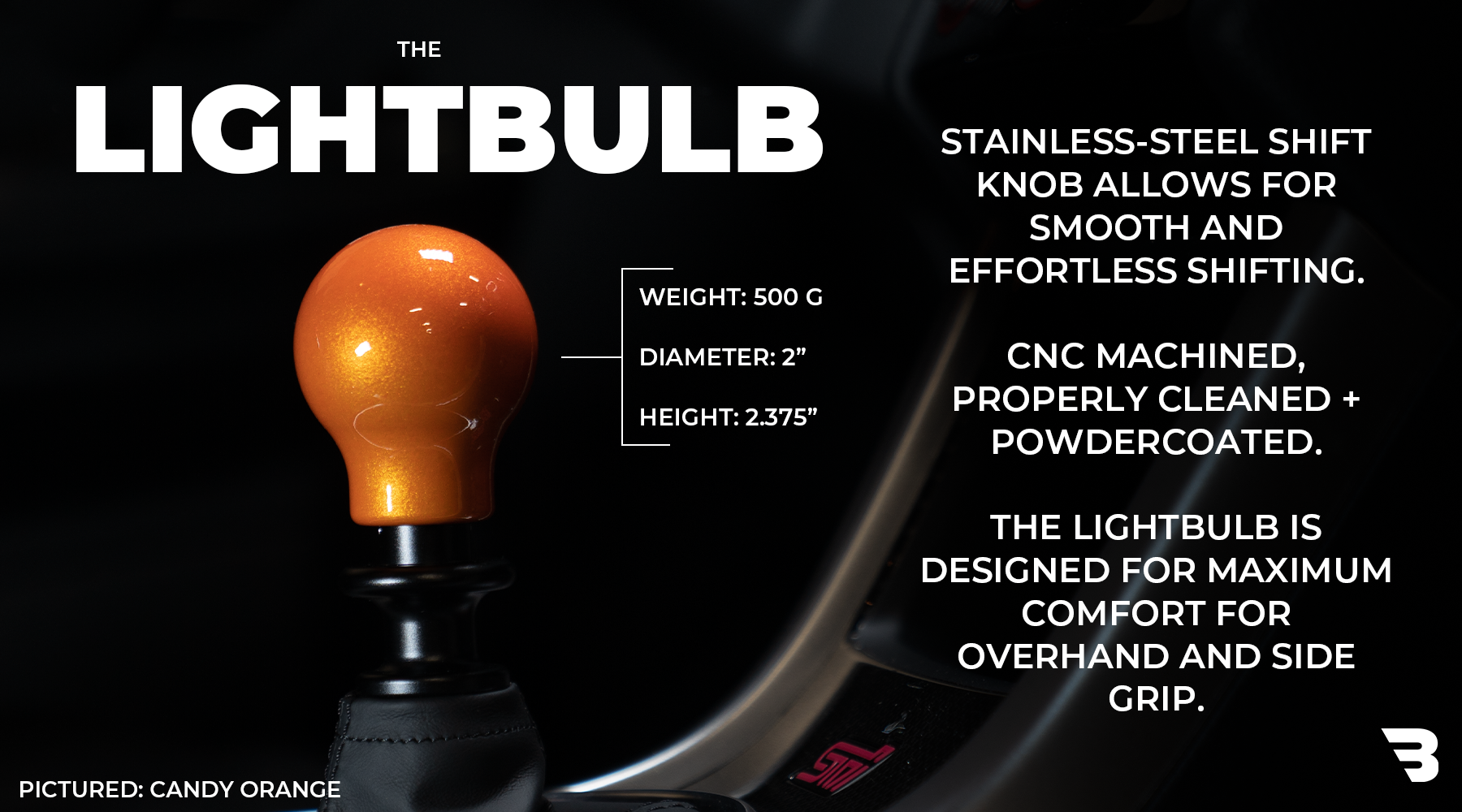 THE

LIGHTBULB

WEIGHT: 500 G

DIAMETER: 2”

HEIGHT: 2.375”

STAINLESS-STEEL SHIFT KNOB ALLOWS FOR SMOOTH AND EFFORTLESS SHIFTING.

CNC MACHINED, PROPERLY CLEANED + POWDERCOATED.

THE LIGHTBULB IS DESIGNED FOR MAXIMUM COMFORT FOR OVERHAND AND SIDE GRIP.

PICTURED: CANDY ORANGE

STI