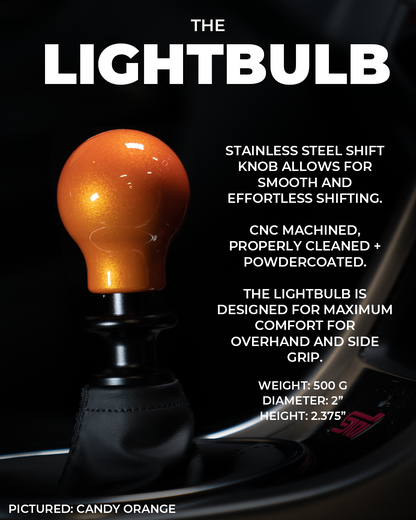 THE
LIGHTBULB

STAINLESS STEEL SHIFT KNOB ALLOWS FOR SMOOTH AND EFFORTLESS SHIFTING.

CNC MACHINED, PROPERLY CLEANED + POWDERCOATED.

THE LIGHTBULB IS DESIGNED FOR MAXIMUM COMFORT FOR OVERHAND AND SIDE GRIP.

WEIGHT: 500 G
DIAMETER: 2"
HEIGHT: 2.375"

STI

PICTURED: CANDY ORANGE