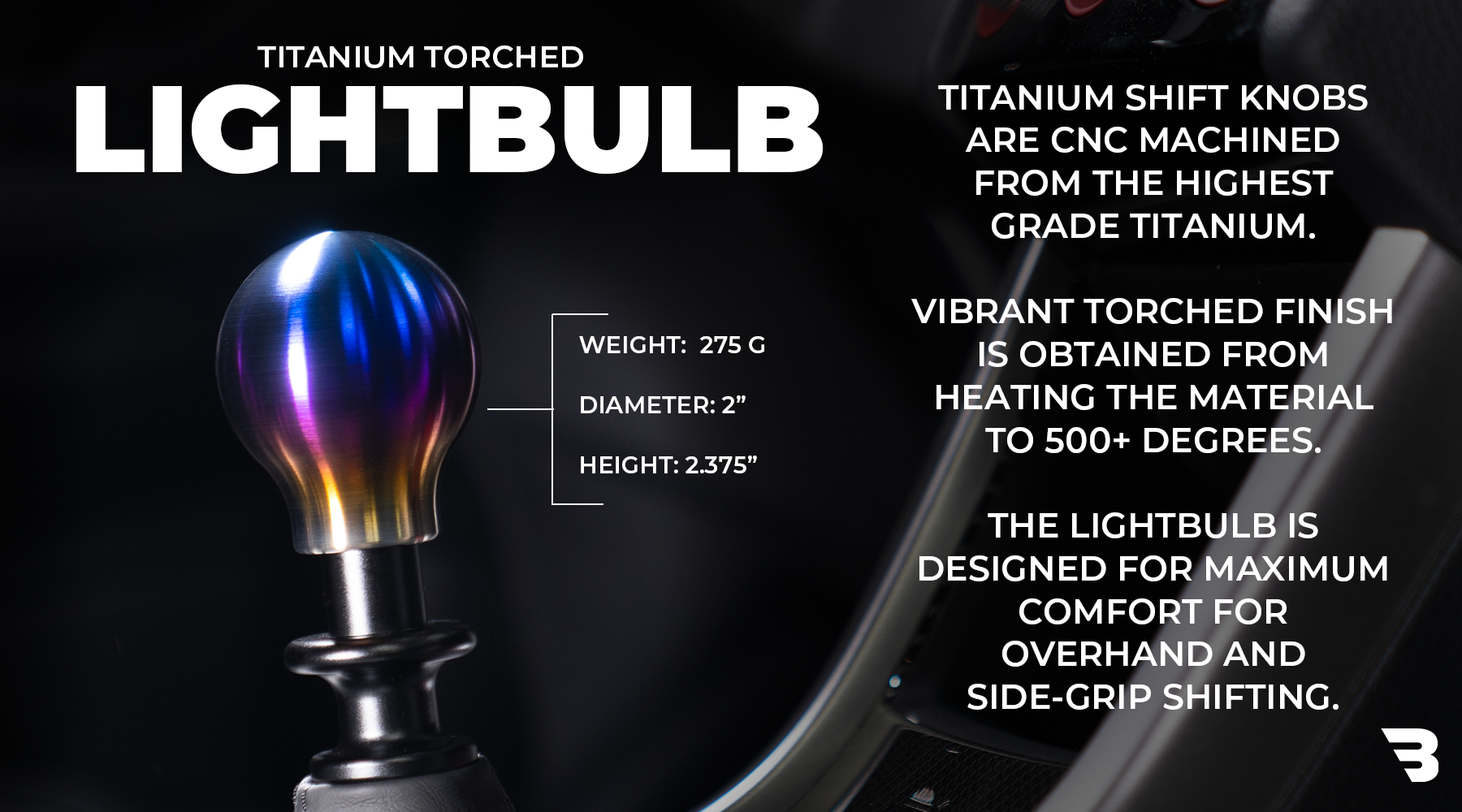 TITANIUM TORCHED
LIGHTBULB

WEIGHT: 275 G

DIAMETER: 2”

HEIGHT: 2.375”

TITANIUM SHIFT KNOBS ARE CNC MACHINED FROM THE HIGHEST GRADE TITANIUM.

VIBRANT TORCHED FINISH IS OBTAINED FROM HEATING THE MATERIAL TO 500+ DEGREES.

THE LIGHTBULB IS DESIGNED FOR MAXIMUM COMFORT FOR OVERHAND AND SIDE-GRIP SHIFTING.