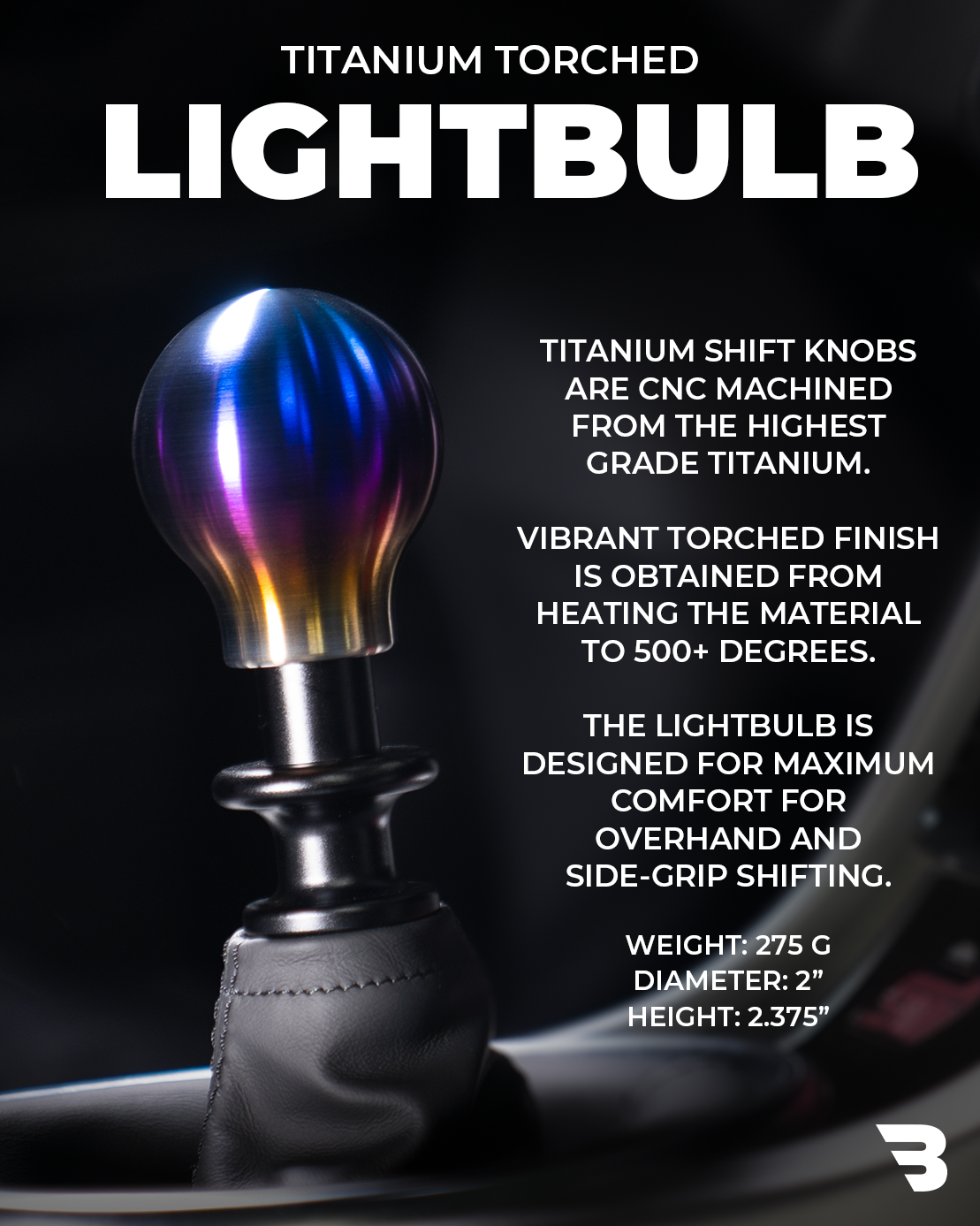 TITANIUM TORCHED
LIGHTBULB

TITANIUM SHIFT KNOBS ARE CNC MACHINED FROM THE HIGHEST GRADE TITANIUM.

VIBRANT TORCHED FINISH IS OBTAINED FROM HEATING THE MATERIAL TO 500+ DEGREES.

THE LIGHTBULB IS DESIGNED FOR MAXIMUM COMFORT FOR OVERHAND AND SIDE-GRIP SHIFTING.

WEIGHT: 275 G
DIAMETER: 2”
HEIGHT: 2.375”