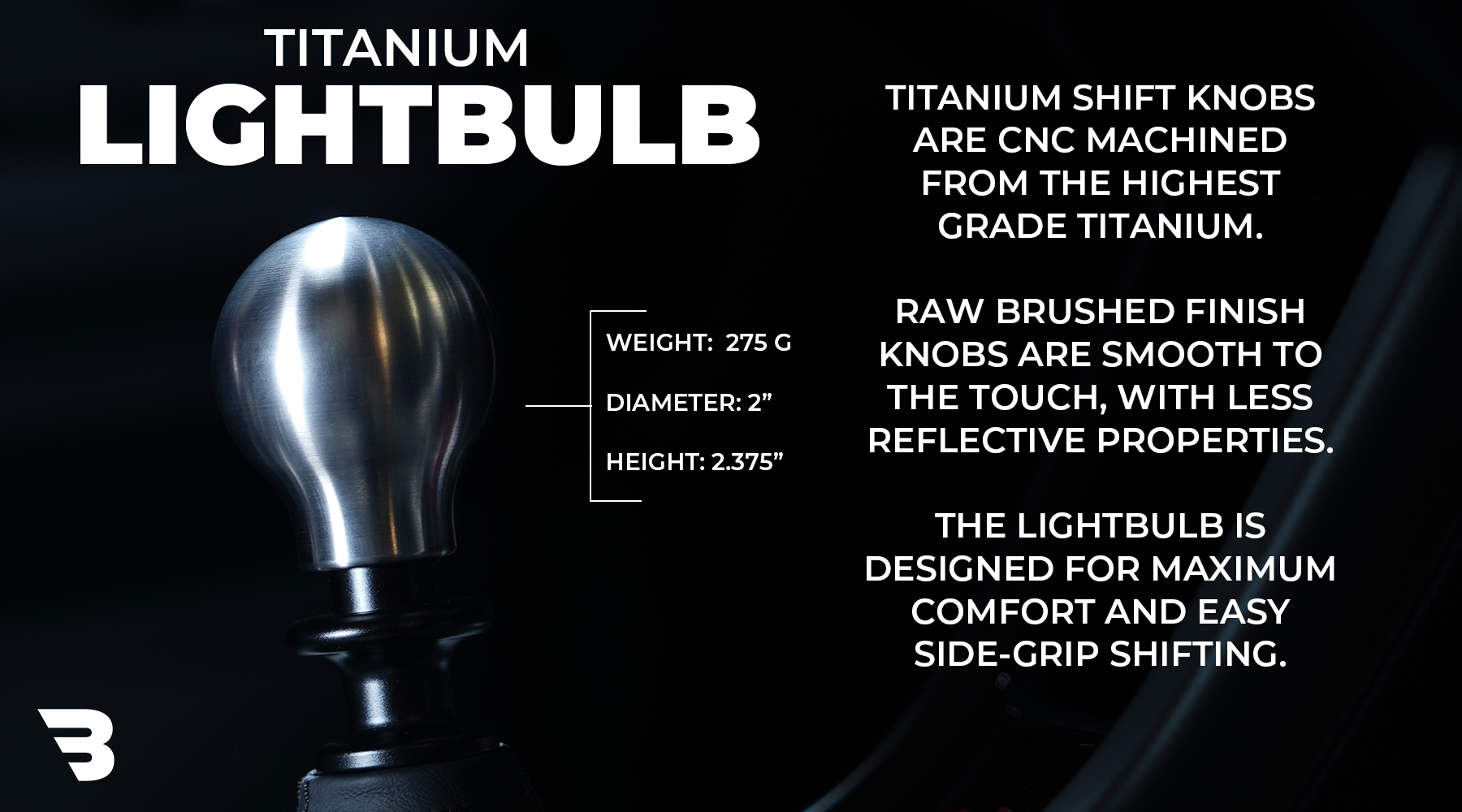 TITANIUM
LIGHTBULB

WEIGHT: 275 G

DIAMETER: 2”

HEIGHT: 2.375”

TITANIUM SHIFT KNOBS ARE CNC MACHINED FROM THE HIGHEST GRADE TITANIUM.

RAW BRUSHED FINISH KNOBS ARE SMOOTH TO THE TOUCH, WITH LESS REFLECTIVE PROPERTIES.

THE LIGHTBULB IS DESIGNED FOR MAXIMUM COMFORT AND EASY SIDE-GRIP SHIFTING.