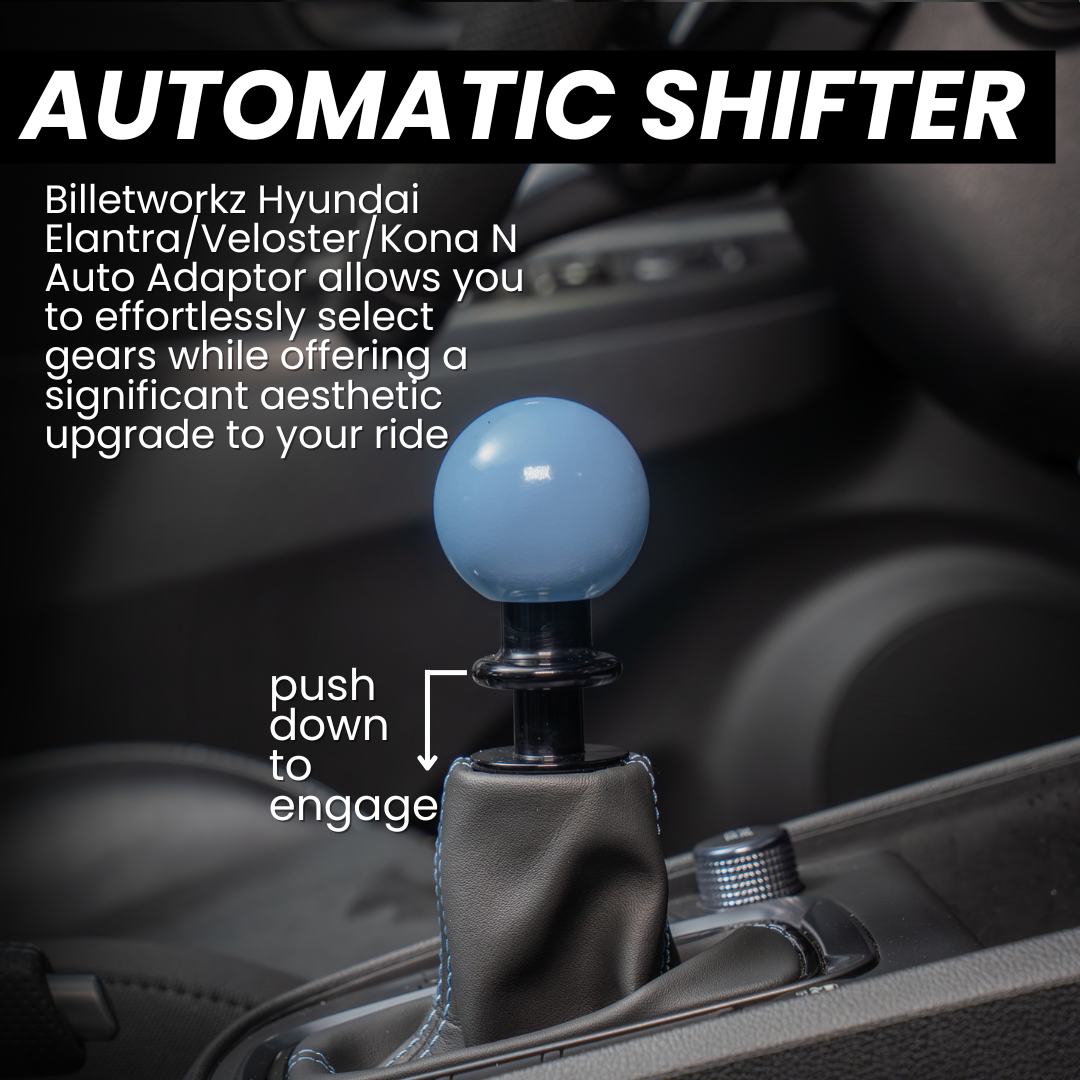 AUTOMATIC SHIFTER

Billetworkz Hyundai Elantra/Veloster/Kona N Auto Adaptor allows you to effortlessly select gears while offering a significant aesthetic upgrade to your ride

push down to engage