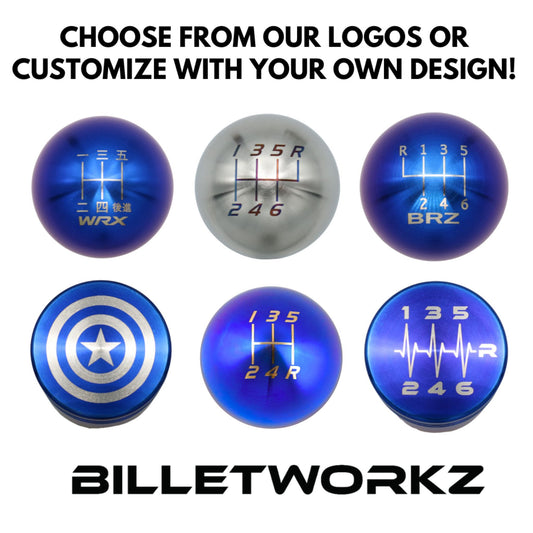 CHOOSE FROM OUR LOGOS OR CUSTOMIZE WITH YOUR OWN DESIGN!

一 三 五
二 四 後進
WRX

1 3 5 R
2 4 6

R 1 3 5
2 4 6
BRZ

1 3 5
2 4 R

1 3 5
R
2 4 6

BILLETWORKZ