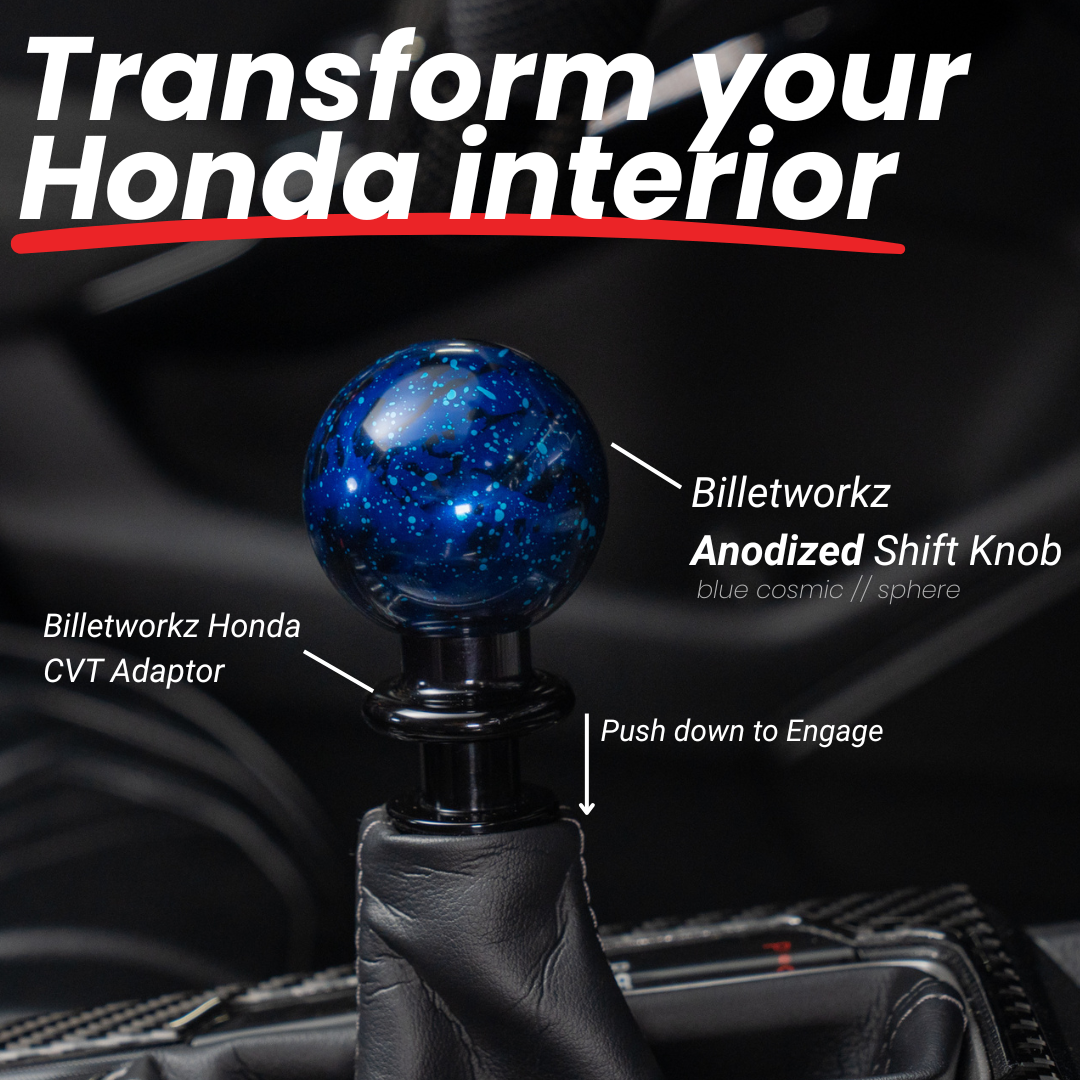 Transform your Honda interior

Billetworkz
Anodized Shift Knob
blue cosmic // sphere

Billetworkz Honda
CVT Adaptor

Push down to Engage