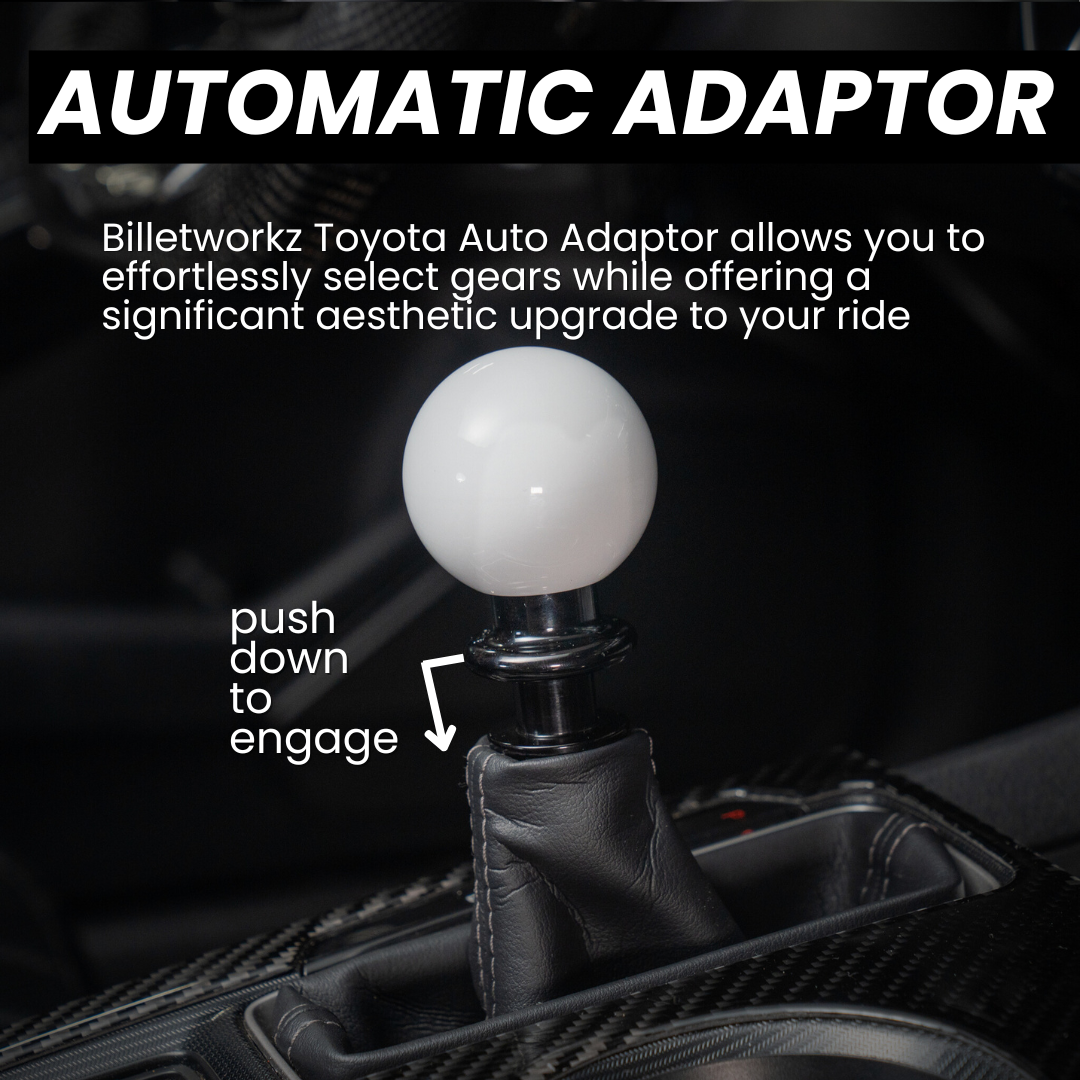 AUTOMATIC ADAPTOR

Billetworkz Toyota Auto Adaptor allows you to effortlessly select gears while offering a significant aesthetic upgrade to your ride

push down to engage